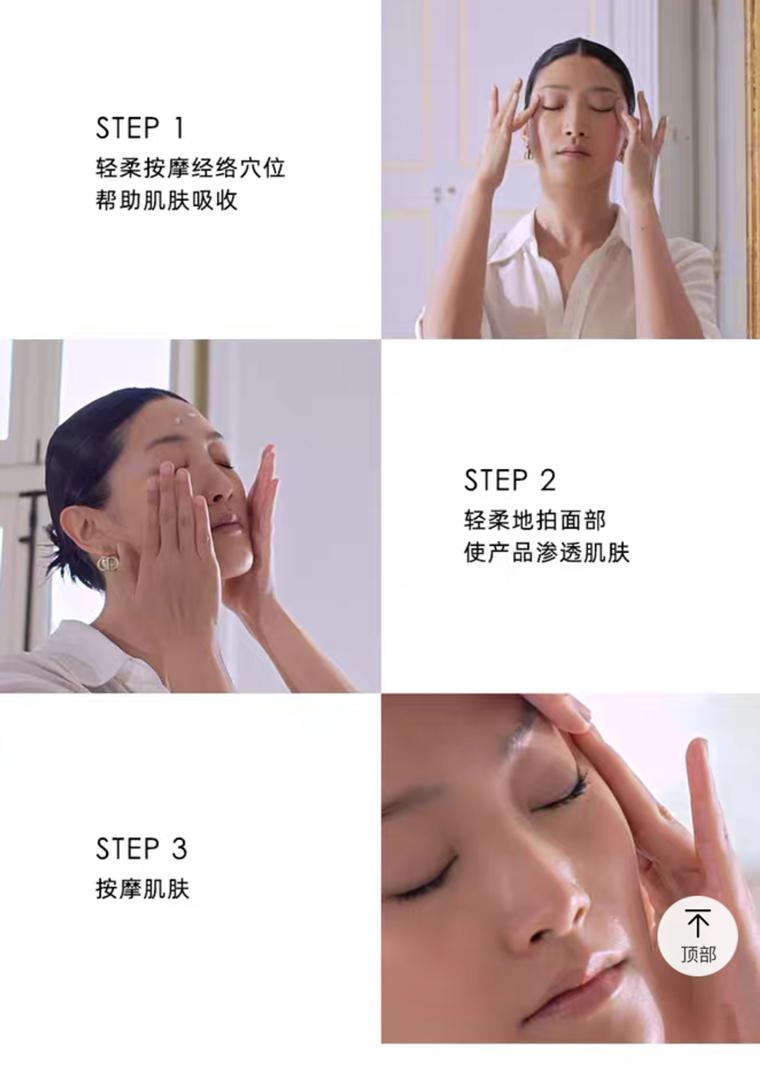 STEP 1
轻柔按摩经络穴位
帮助肌肤吸收

STEP 2
轻柔地拍面部
使产品渗透肌肤

STEP 3
按摩肌肤

顶部