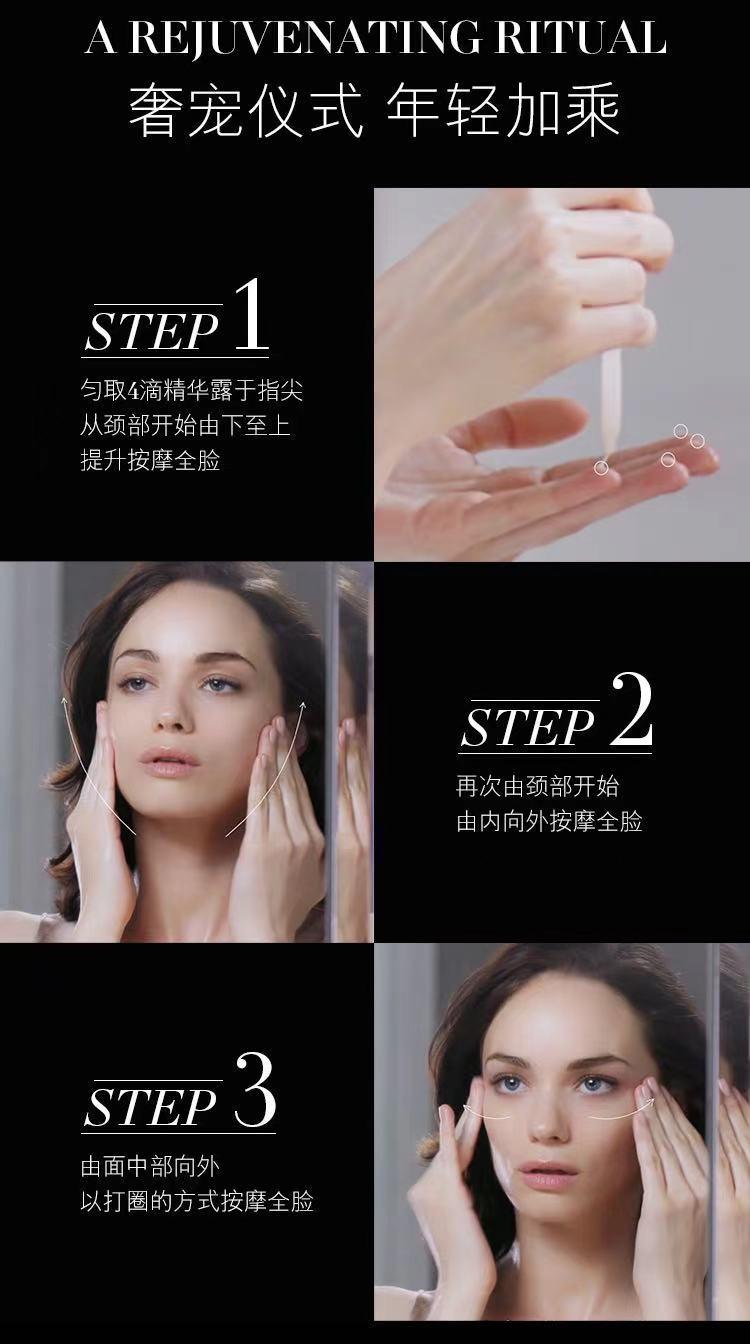 A REJUVENATING RITUAL
奢宠仪式 年轻加乘

STEP 1
匀取4滴精华露于指尖
从颈部开始由下至上
提升按摩全脸

STEP 2
再次由颈部开始
由内向外按摩全脸

STEP 3
由面中部向外
以打圈的方式按摩全脸