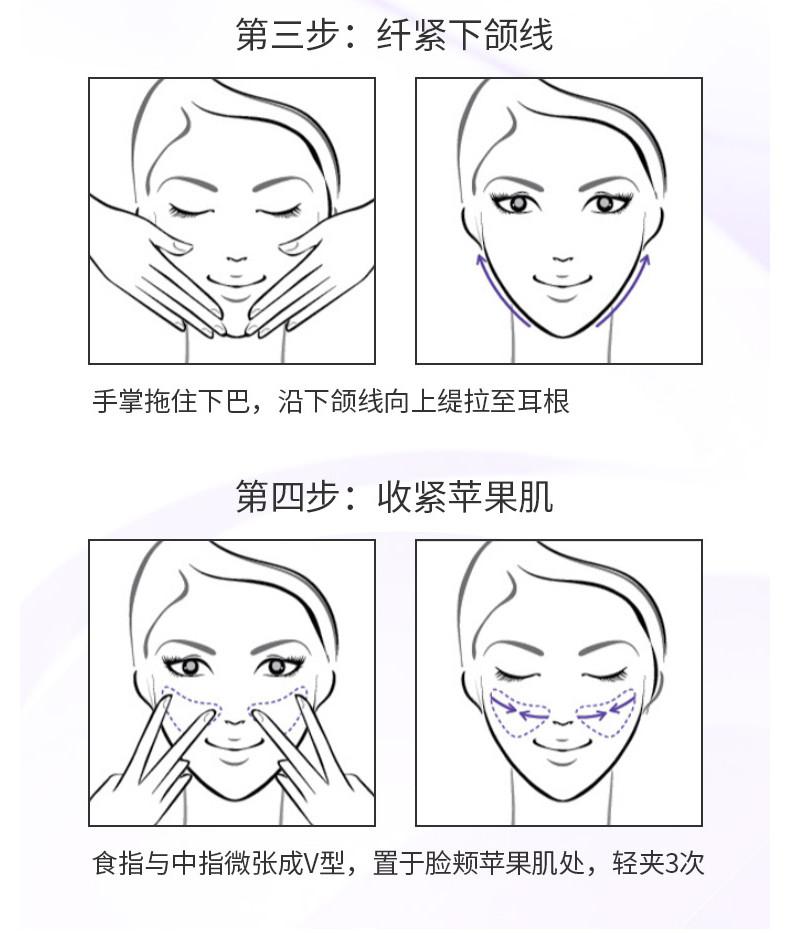 第三步：纤紧下颌线

手掌拖住下巴，沿下颌线向上缇拉至耳根

第四步：收紧苹果肌

食指与中指微张成V型，置于脸颊苹果肌处，轻夹3次