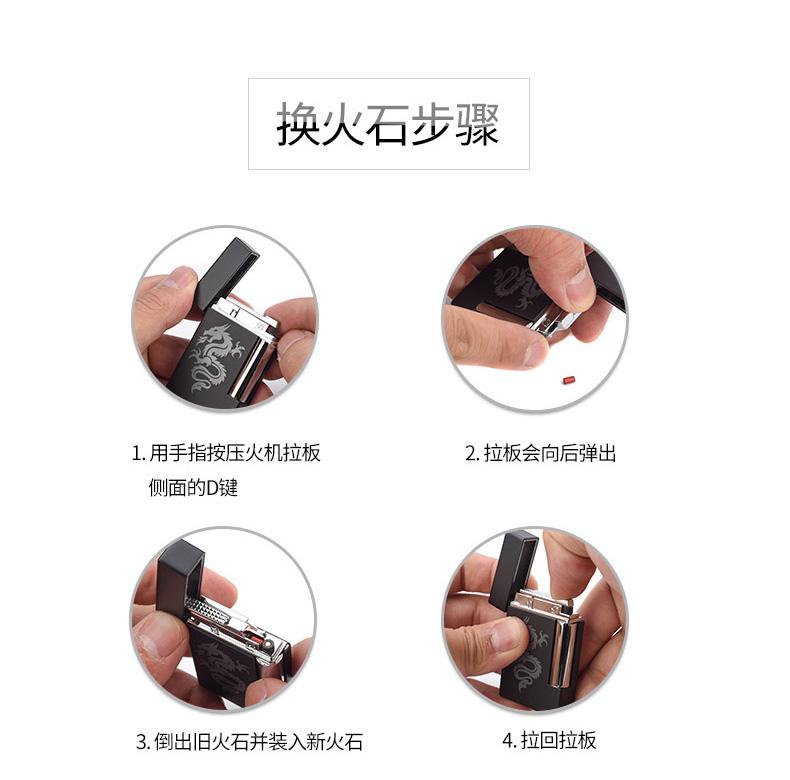 换火石步骤

1. 用手指按压火机拉板侧面的D键

2. 拉板会向后弹出

3. 倒出旧火石并装入新火石

4. 拉回拉板