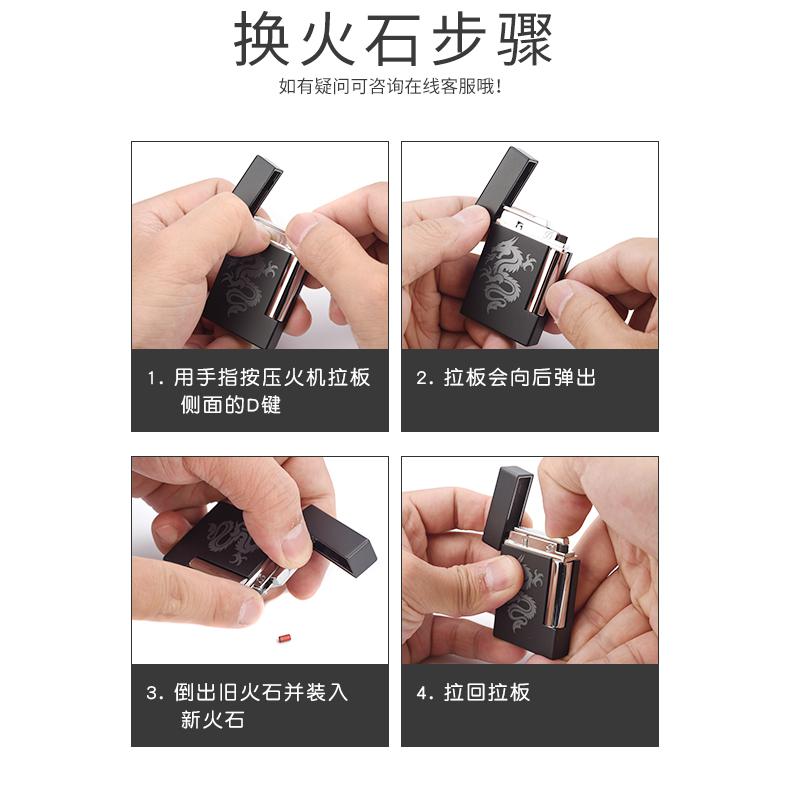 换火石步骤

如有疑问可咨询在线客服哦!

1. 用手指按压火机拉板侧面的D键

2. 拉板会向后弹出

3. 倒出旧火石并装入新火石

4. 拉回拉板