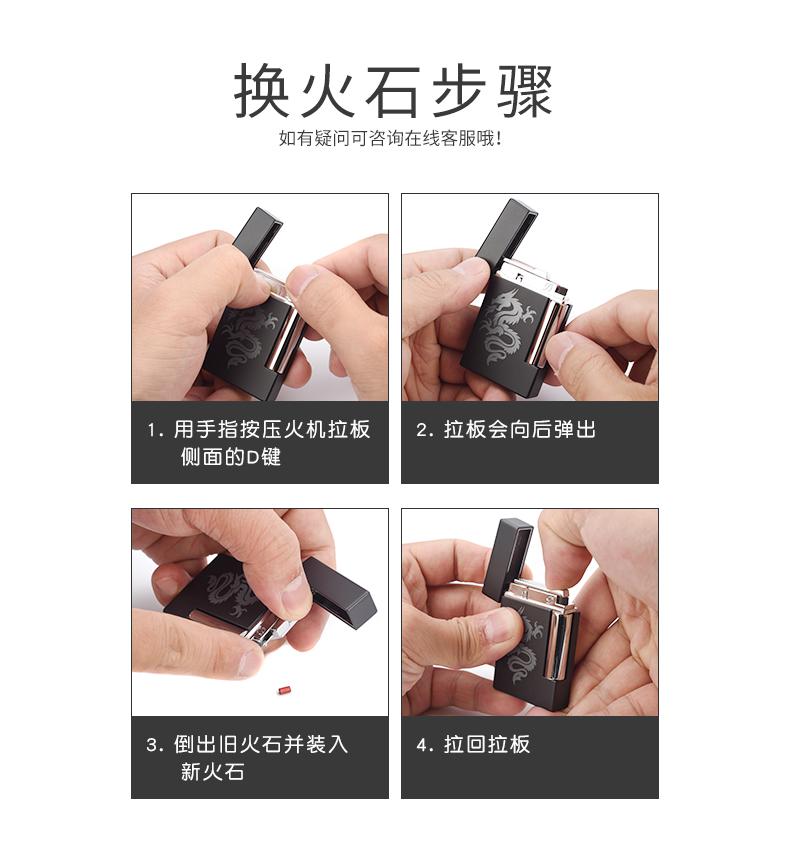 换火石步骤

如有疑问可咨询在线客服哦!

1. 用手指按压火机拉板侧面的D键

2. 拉板会向后弹出

3. 倒出旧火石并装入新火石

4. 拉回拉板