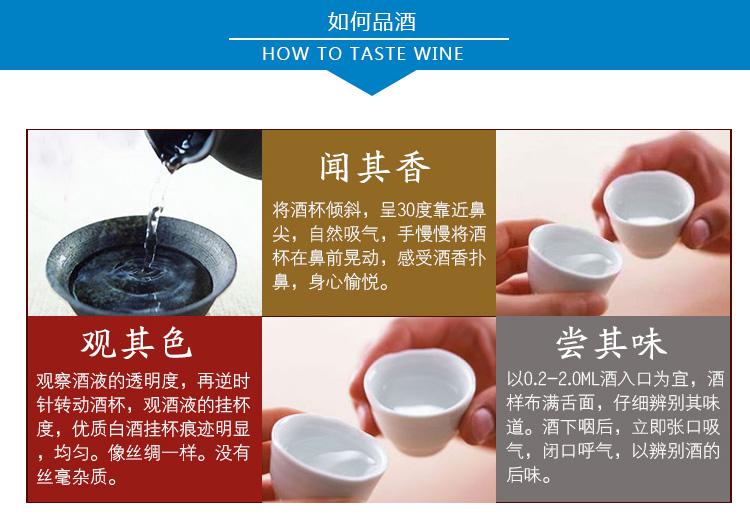 如何品酒
HOW TO TASTE WINE

闻其香

将酒杯倾斜，呈30度靠近鼻尖，自然吸气，手慢慢将酒杯在鼻前晃动，感受酒香扑鼻，身心愉悦。

观其色

观察酒液的透明度，再逆时针转动酒杯，观酒液的挂杯度，优质白酒挂杯痕迹明显，均匀。像丝绸一样。没有丝毫杂质。

尝其味

以0.2-2.0ML酒入口为宜，酒样布满舌面，仔细辨别其味道。酒下咽后，立即张口吸气，闭口呼气，以辨别酒的后味。